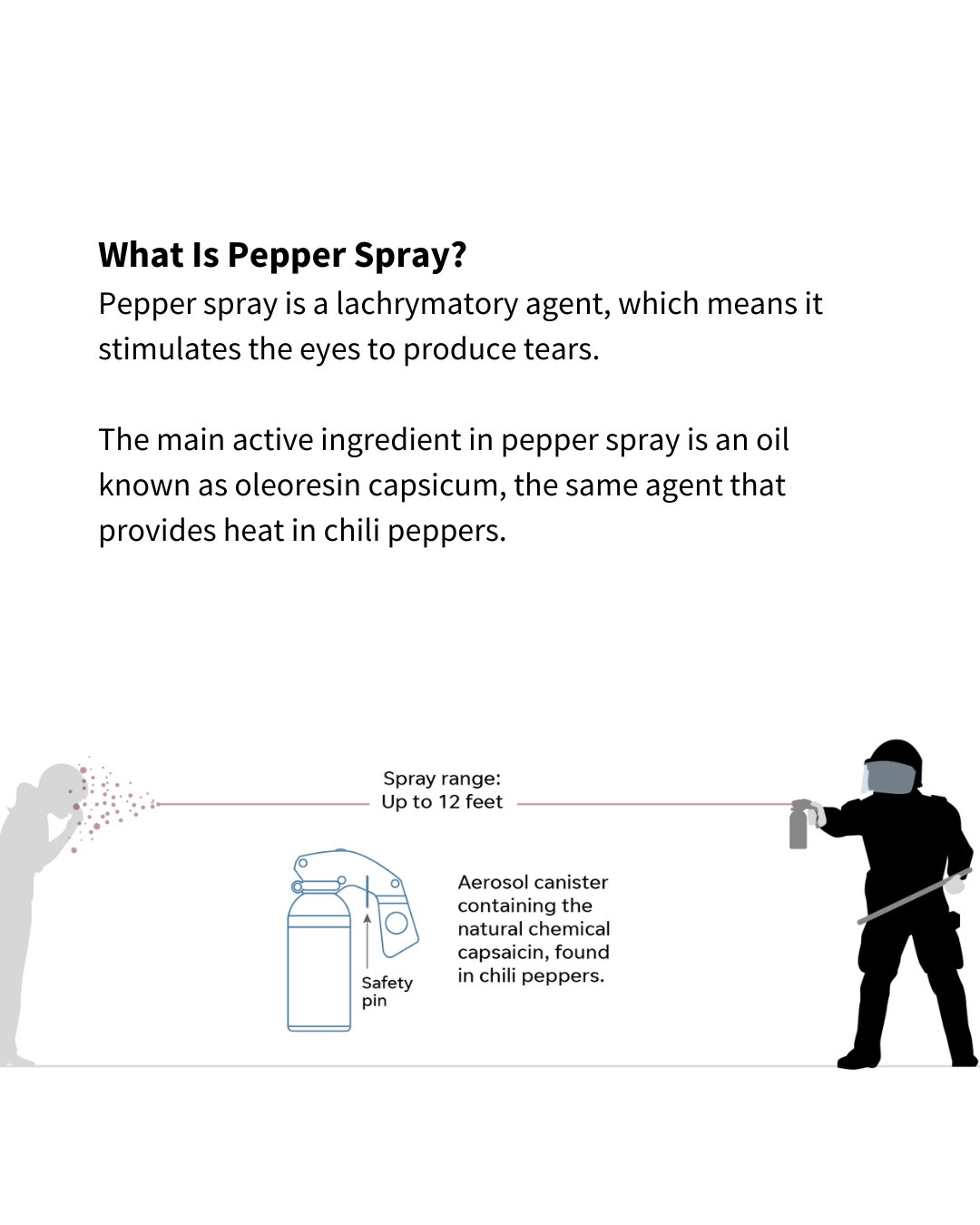 What Is Pepper Spray?
Pepper spray is a lachrymatory agent, which means it stimulates the eyes to produce tears.

The main active ingredient in pepper spray is an oil known as oleoresin capsicum, the same agent that provides heat in chili peppers.

Spray range:
Up to 12 feet

Safety pin

Aerosol canister containing the natural chemical capsaicin, found in chili peppers.